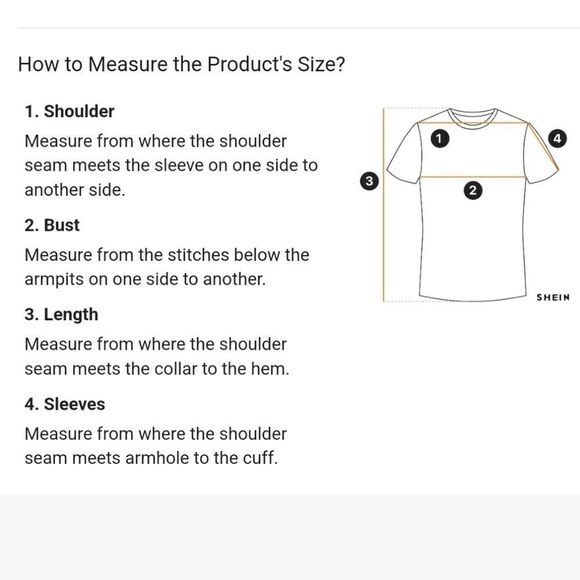 How to Measure the Product's Size?

1. Shoulder

Measure from where the shoulder seam meets the sleeve on one side to another side.

2. Bust

Measure from the stitches below the armpits on one side to another.

3. Length

Measure from where the shoulder seam meets the collar to the hem.

4. Sleeves

Measure from where the shoulder seam meets armhole to the cuff.

1
4
3
2
SHEIN